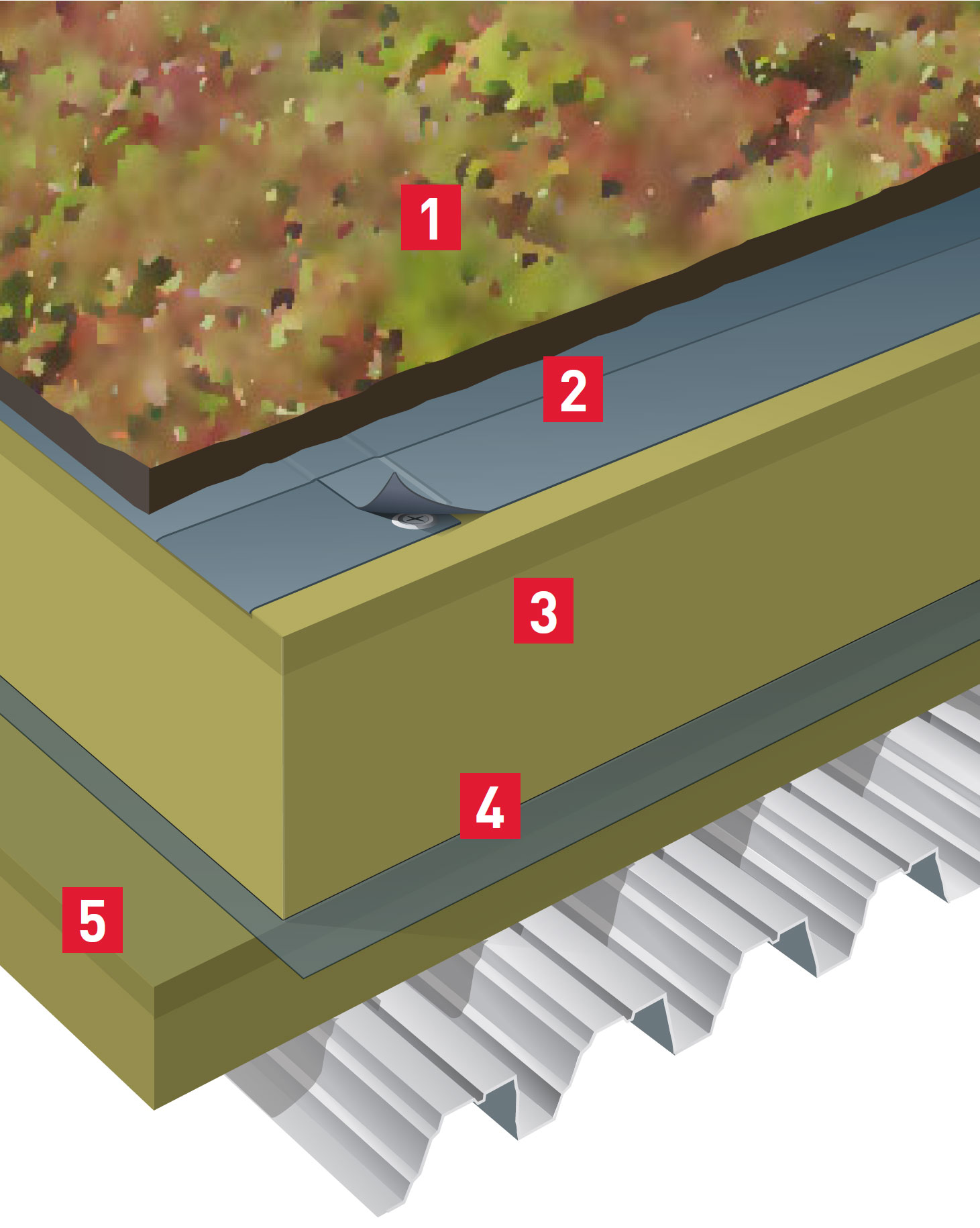 1
2
3
4
5