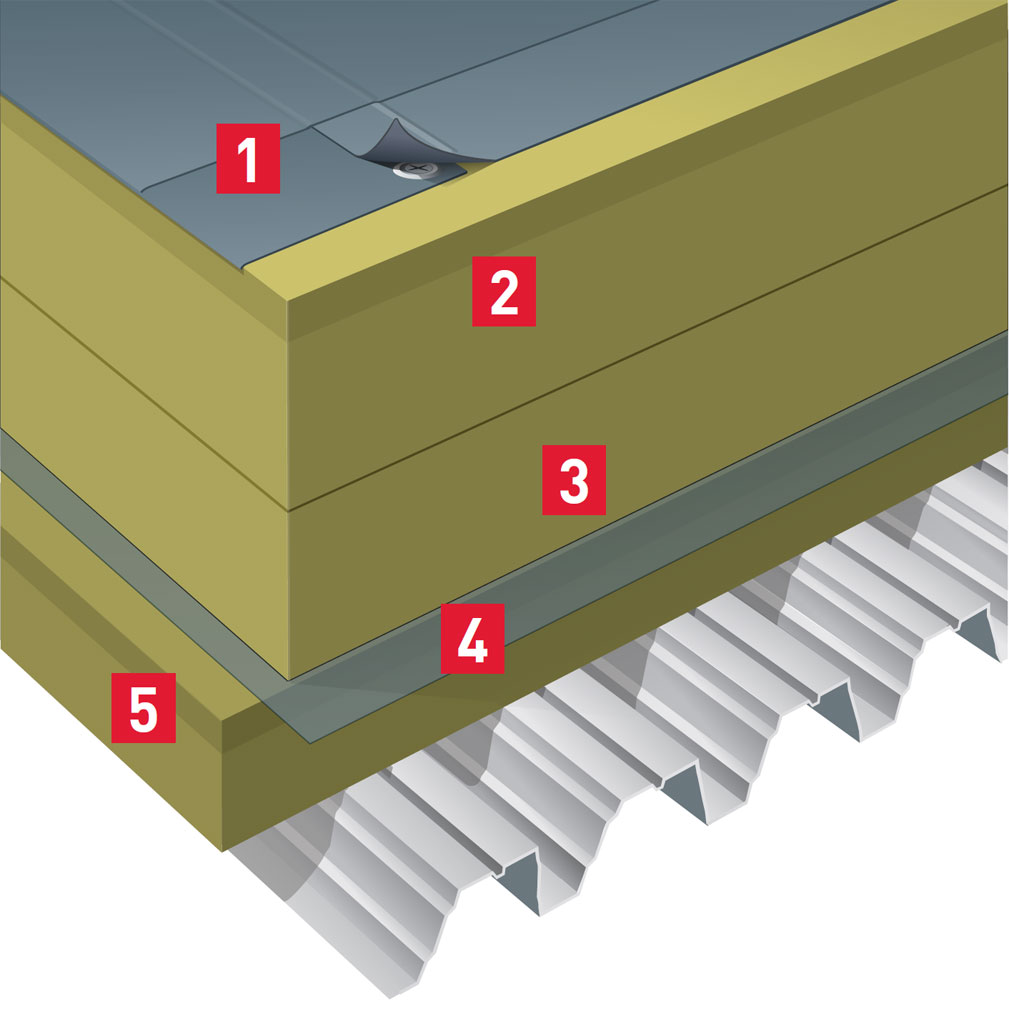 1
2
3
4
5