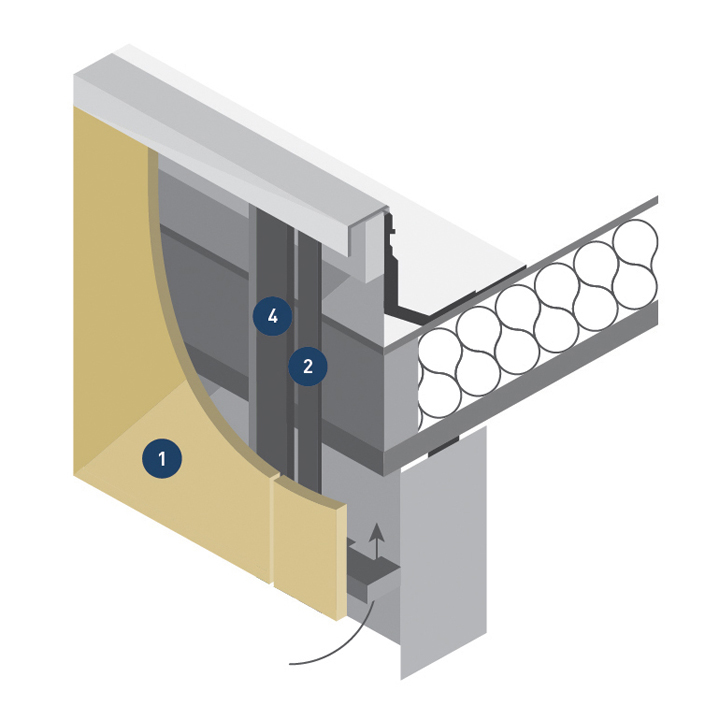 4

2

1